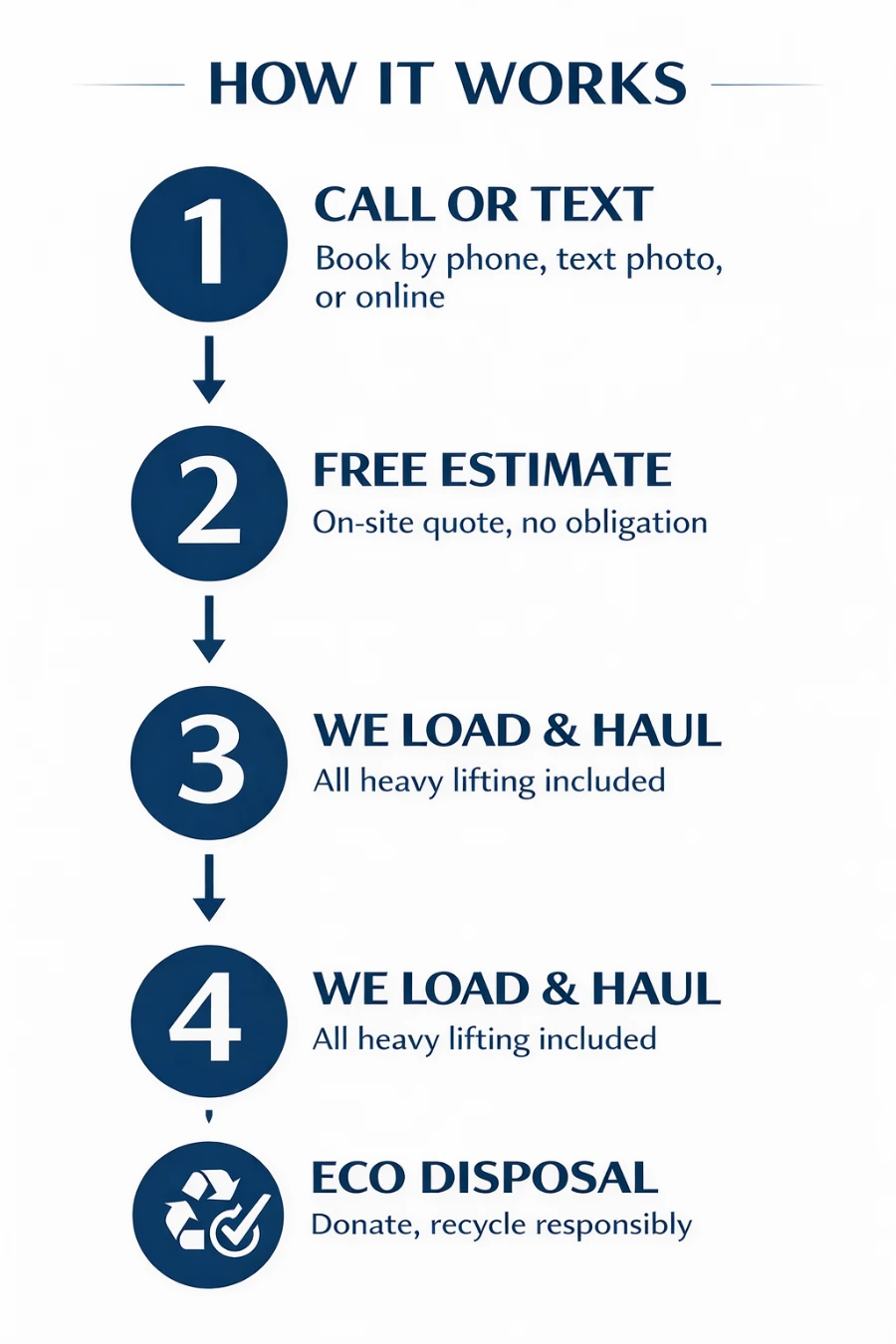 HOW IT WORKS

1

CALL OR TEXT

Book by phone, text photo, or online

2

FREE ESTIMATE

On-site quote, no obligation

3

WE LOAD & HAUL

All heavy lifting included

4

WE LOAD & HAUL

All heavy lifting included

ECO DISPOSAL

Donate, recycle responsibly